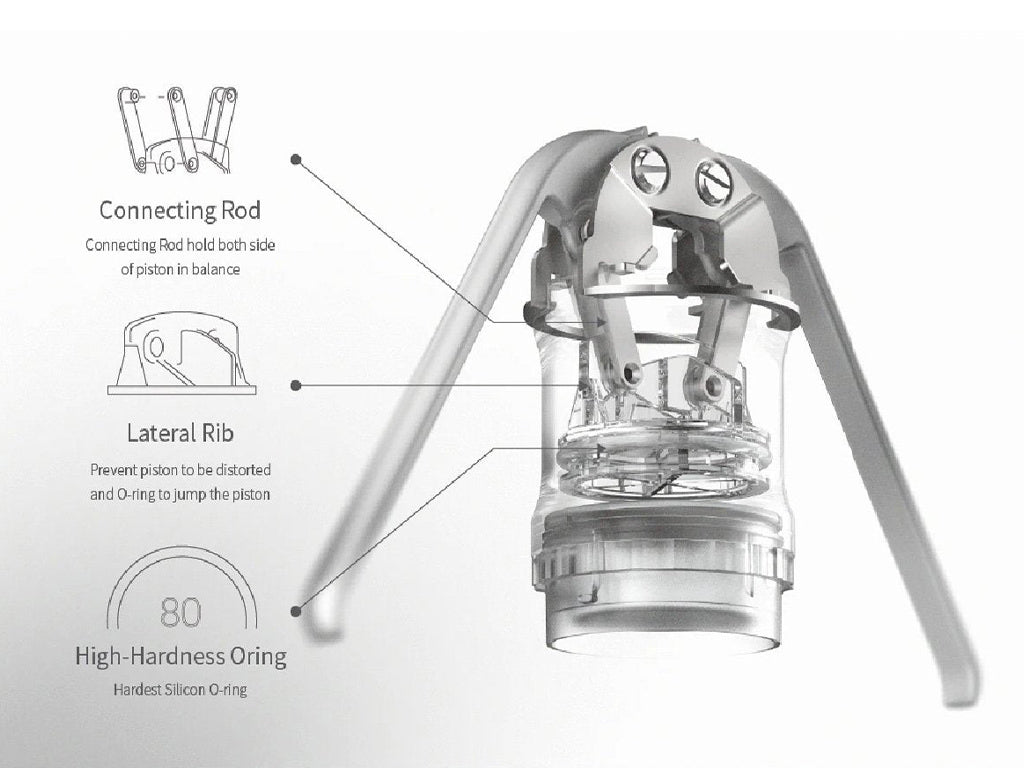 Connecting Rod

Connecting Rod hold both side of piston in balance

Lateral Rib

Prevent piston to be distorted and O-ring to jump the piston

80

High-Hardness Oring

Hardest Silicon O-ring